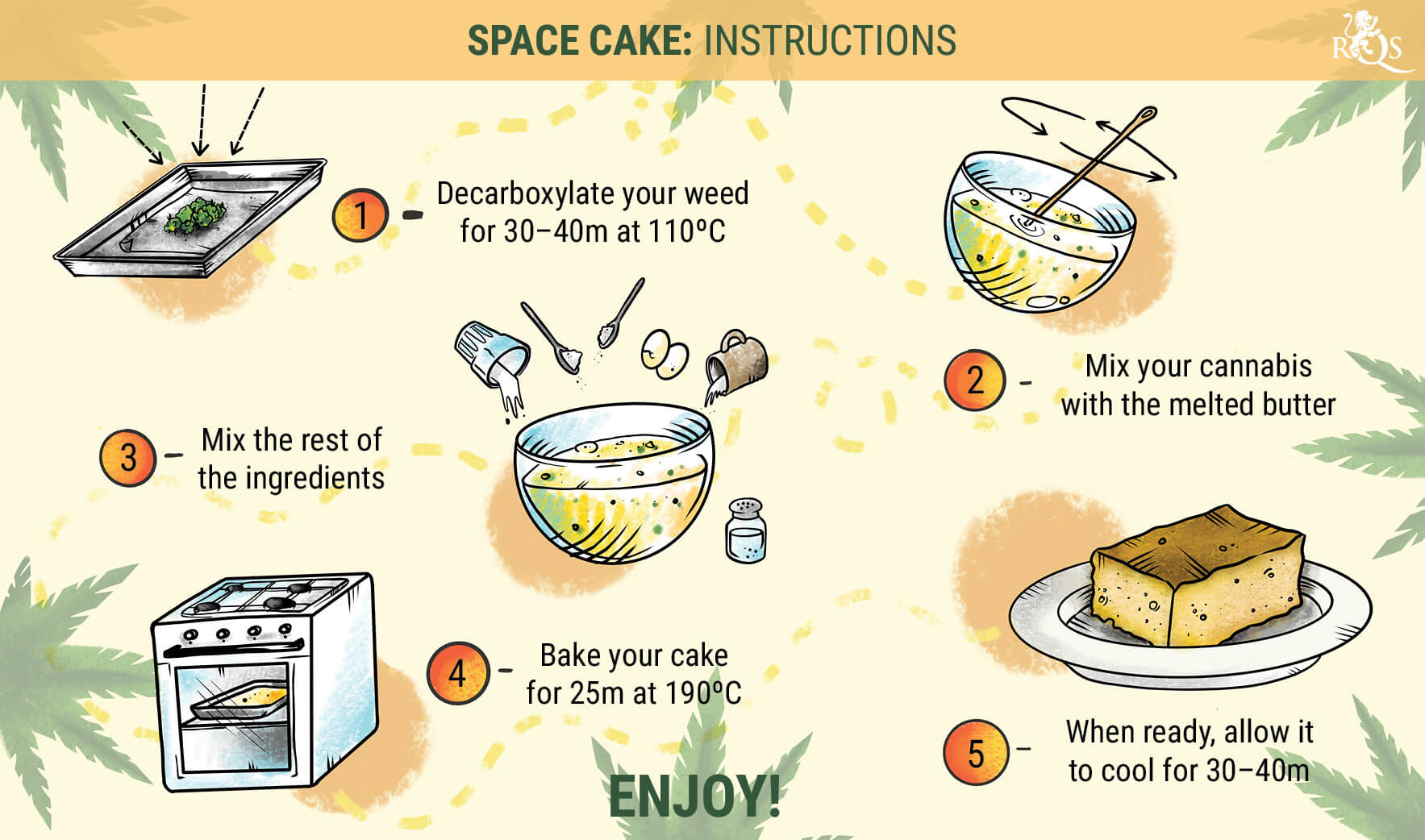 SPACE CAKE: INSTRUCTIONS

RQS

1 - Decarboxylate your weed for 30–40m at 110ºC

2 - Mix your cannabis with the melted butter

3 - Mix the rest of the ingredients

4 - Bake your cake for 25m at 190ºC

5 - When ready, allow it to cool for 30–40m

ENJOY!